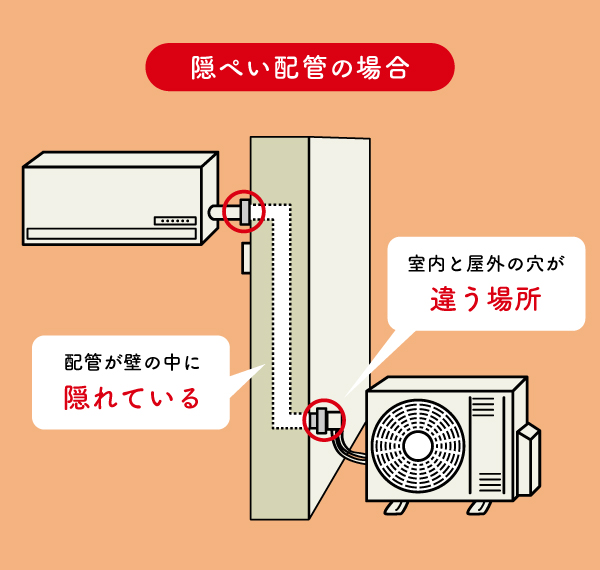 隠ぺい配管の場合

室内と屋外の穴が
違う場所

配管が壁の中に
隠れている